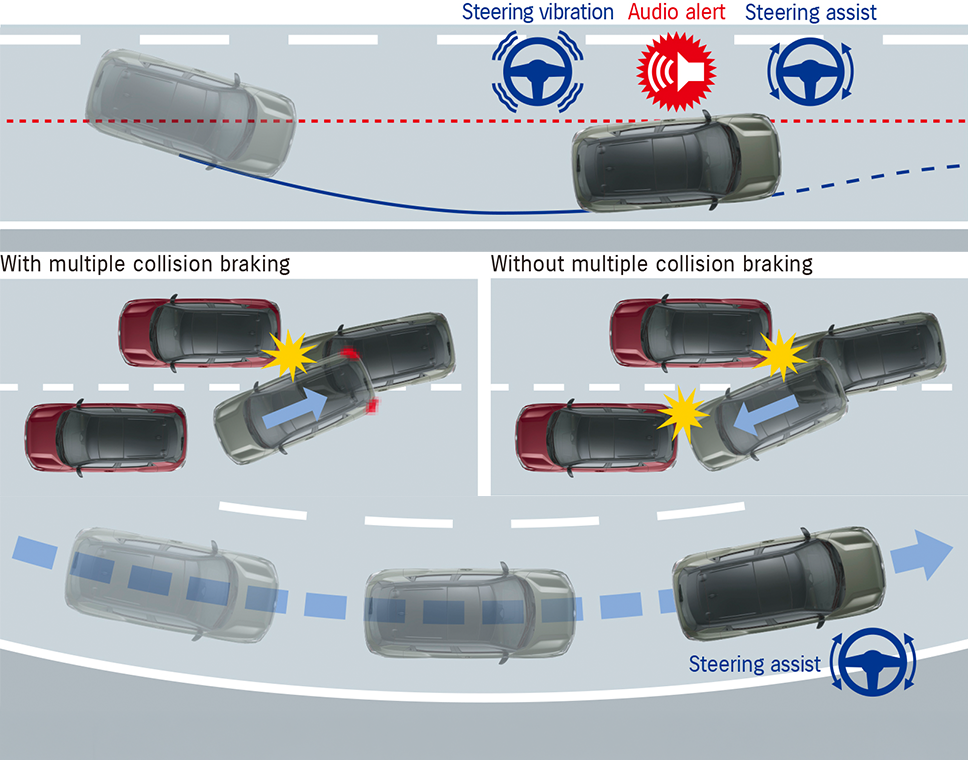 Steering vibration Audio alert Steering assist

With multiple collision braking

Without multiple collision braking

Steering assist